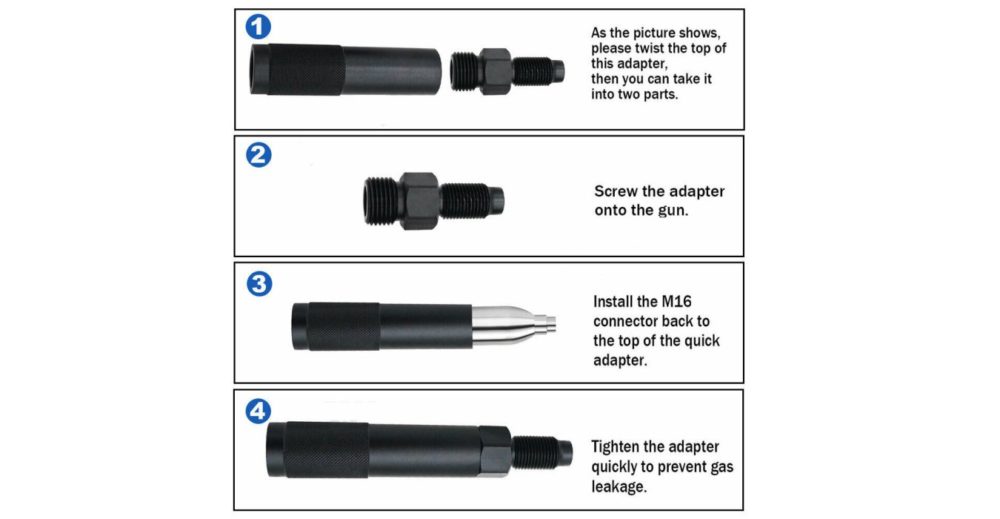 1

As the picture shows, please twist the top of this adapter, then you can take it into two parts.

2

Screw the adapter onto the gun.

3

Install the M16 connector back to the top of the quick adapter.

4

Tighten the adapter quickly to prevent gas leakage.