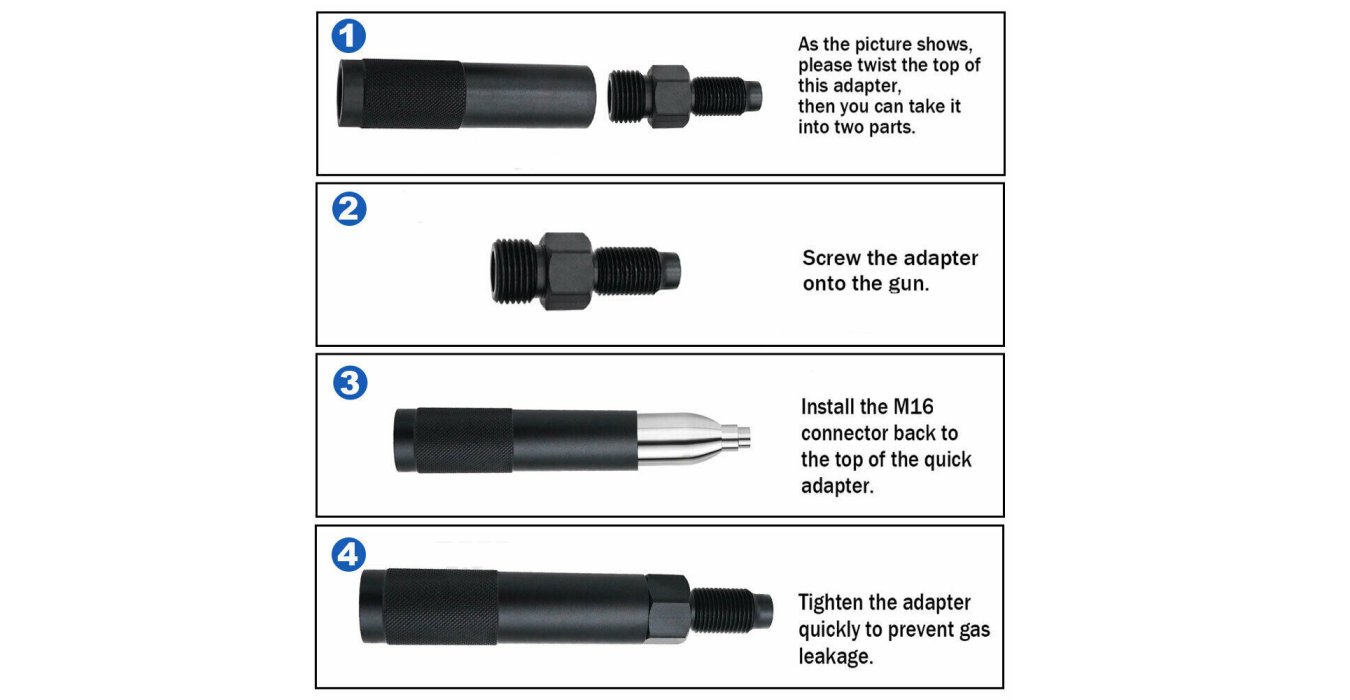 1

As the picture shows, please twist the top of this adapter, then you can take it into two parts.

2

Screw the adapter onto the gun.

3

Install the M16 connector back to the top of the quick adapter.

4

Tighten the adapter quickly to prevent gas leakage.